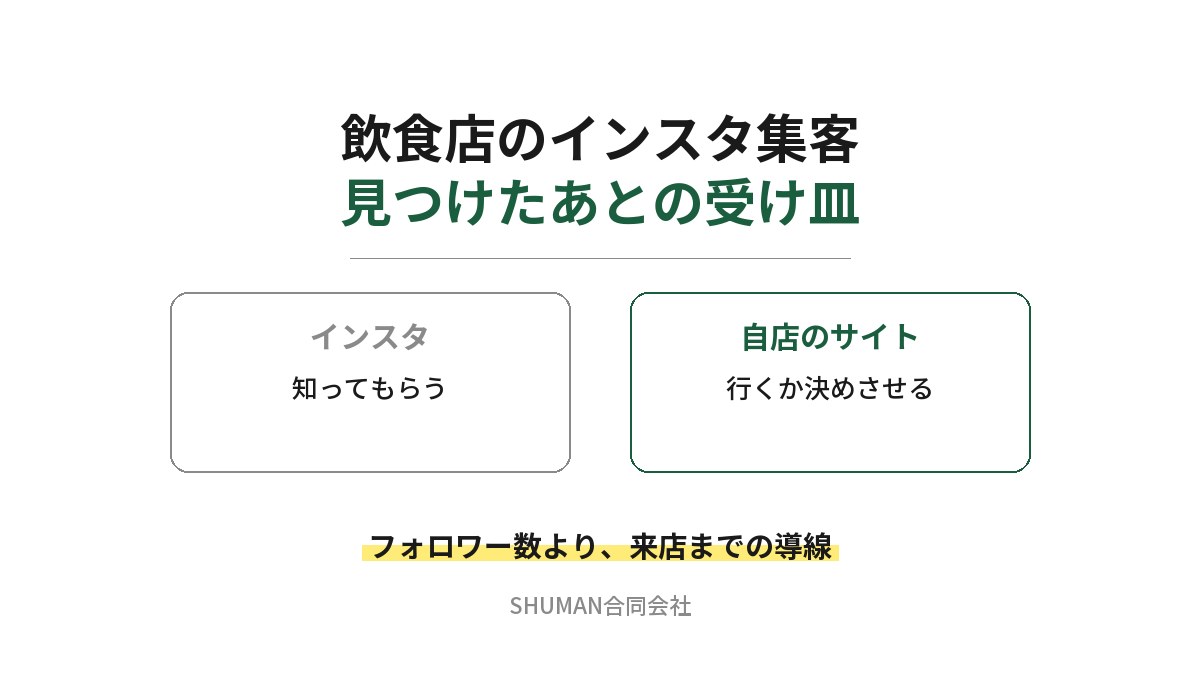 飲食店のインスタ集客
見つけたあとの受け皿

インスタ
知ってもらう

自店のサイト
行くか決めさせる

フォロワー数より、来店までの導線

SHUMAN合同会社