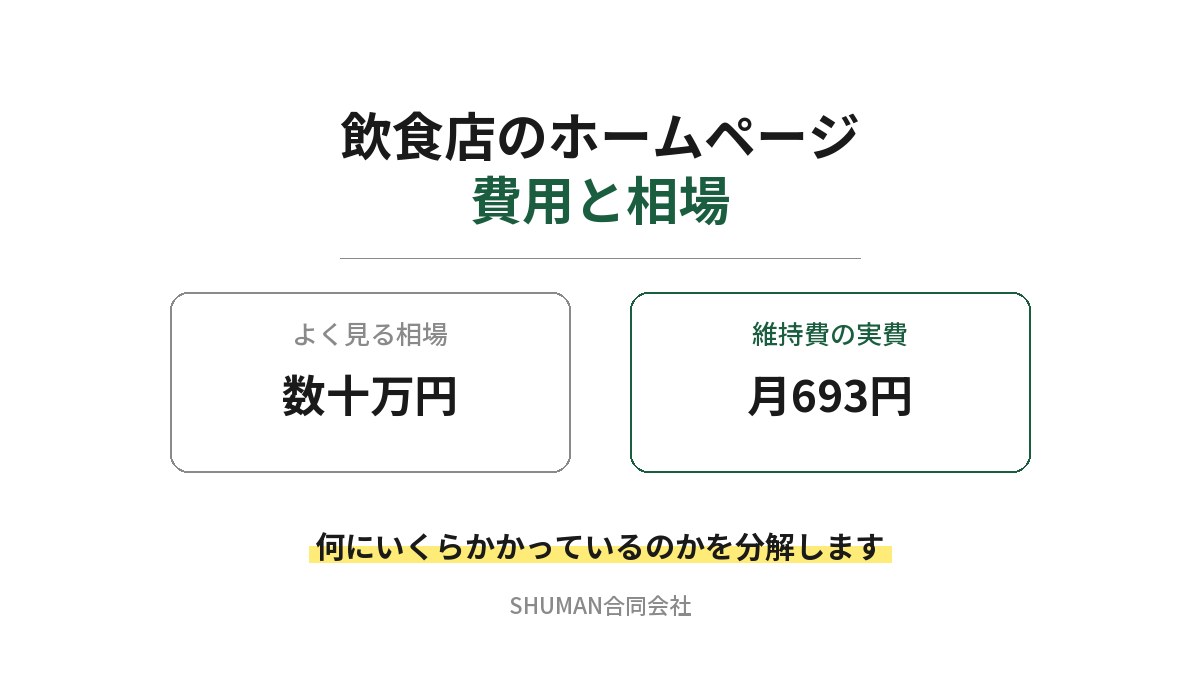 飲食店のホームページ
費用と相場

よく見る相場
数十万円

維持費の実費
月693円

何にいくらかかっているのかを分解します

SHUMAN合同会社